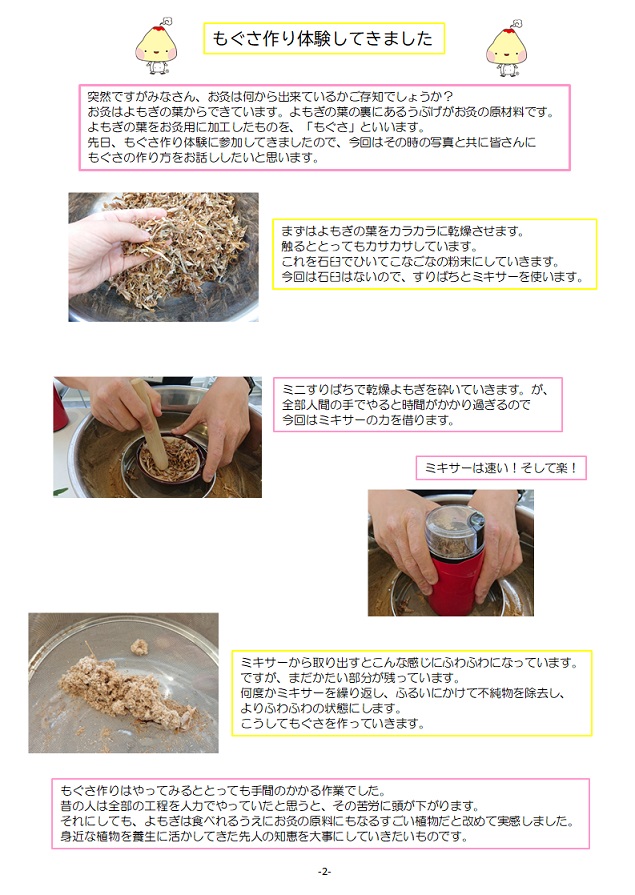 もぐさ作り体験してきました

突然ですがみなさん、お灸は何から出来ているかご存知でしょうか？
お灸はよもぎの葉からできています。よもぎの葉の裏にあるうぶげがお灸の原材料です。
よもぎの葉をお灸用に加工したものを、「もぐさ」といいます。
先日、もぐさ作り体験に参加してきましたので、今回はその時の写真と共に皆さんにもぐさの作り方をお話ししたいと思います。

まずはよもぎの葉をカラカラに乾燥させます。
触るととってもカサカサしています。
これを石臼でひいてこなごなの粉末にしていきます。
今回は石臼はないので、すりばちとミキサーを使います。

ミニすりばちで乾燥よもぎを砕いていきます。が、全部人間の手でやると時間がかかり過ぎるので今回はミキサーの力を借ります。

ミキサーは速い！そして楽！

ミキサーから取り出すとこんな感じにふわふわになっています。
ですが、まだかたい部分が残っています。
何度かミキサーを繰り返し、ふるいにかけて不純物を除去し、よりふわふわの状態にします。
こうしてもぐさを作っていきます。

もぐさ作りはやってみるととっても手間のかかる作業でした。
昔の人は全部の工程を人力でやっていたと思うと、その苦労に頭が下がります。
それにしても、よもぎは食べれるうえにお灸の原料にもなるすごい植物だと改めて実感しました。
身近な植物を養生に活かしてきた先人の知恵を大事にしていきたいものです。

-2-